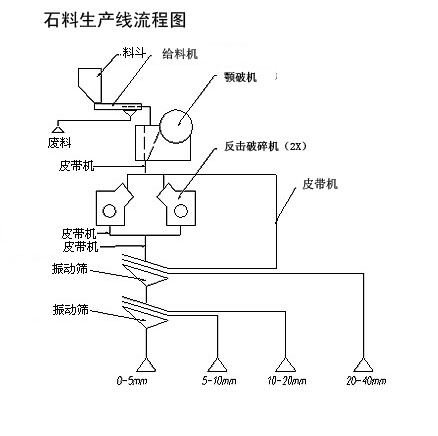 石料生产线流程图

料斗
给料机
颚破机
废料
反击破碎机（2X）
皮带机
皮带机
皮带机
皮带机
振动筛
振动筛
0-5mm
5-10mm
10-20mm
20-40mm